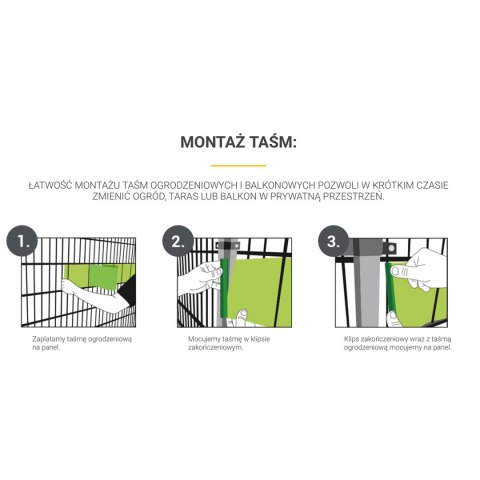 MONTAŻ TAŚM:

ŁATWOŚĆ MONTAŻU TAŚM OGRODZENIOWYCH I BALKONOWYCH POZWOLI W KRÓTKIM CZASIE ZMIENIĆ OGRÓD, TARAS LUB BALKON W PRYWATNĄ PRZESTRZEŃ.

1.

Zaplatamy taśmę ogrodzeniową na panel.

2.

Mocujemy taśmę w klipsie zakończeniowym.

3.

Klips zakończeniowy wraz z taśmą ogrodzeniową mocujemy na panel.