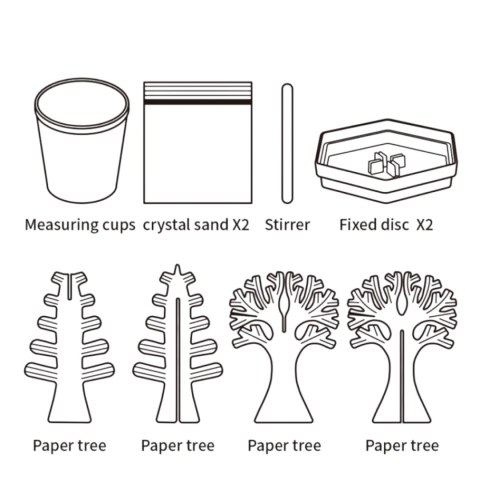 Measuring cups crystal sand X2 Stirrer Fixed disc X2

Paper tree Paper tree Paper tree Paper tree